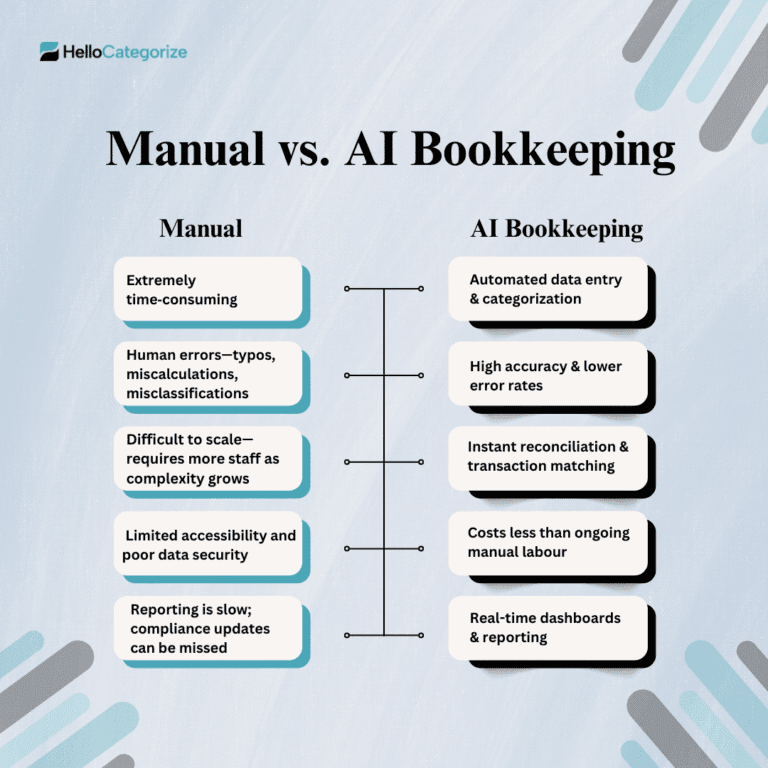 HelloCategorize

Manual vs. AI Bookkeeping

Manual

Extremely time-consuming

Human errors—typos, miscalculations, misclassifications

Difficult to scale—requires more staff as complexity grows

Limited accessibility and poor data security

Reporting is slow; compliance updates can be missed

AI Bookkeeping

Automated data entry & categorization

High accuracy & lower error rates

Instant reconciliation & transaction matching

Costs less than ongoing manual labour

Real-time dashboards & reporting